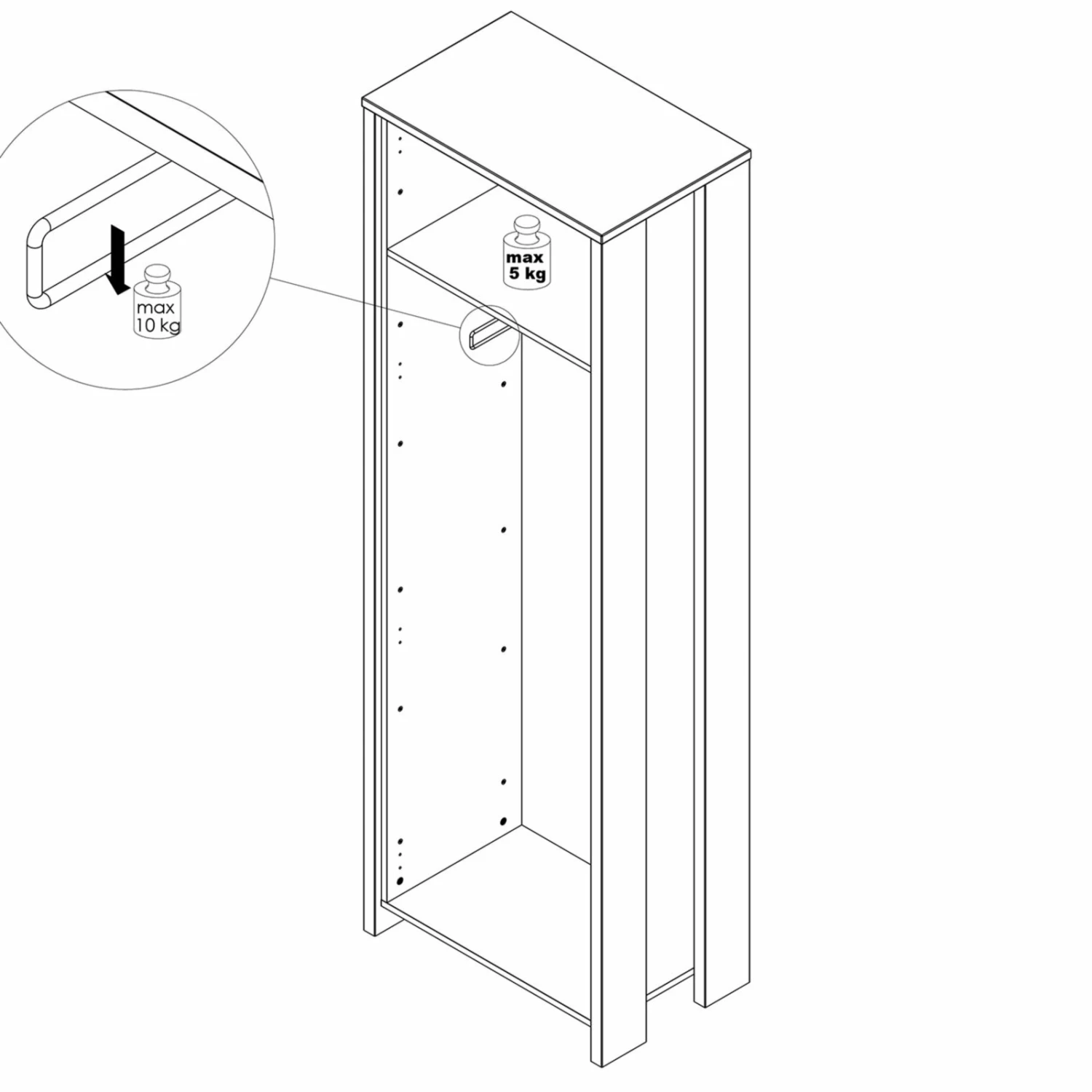 max
10 kg

max
5 kg