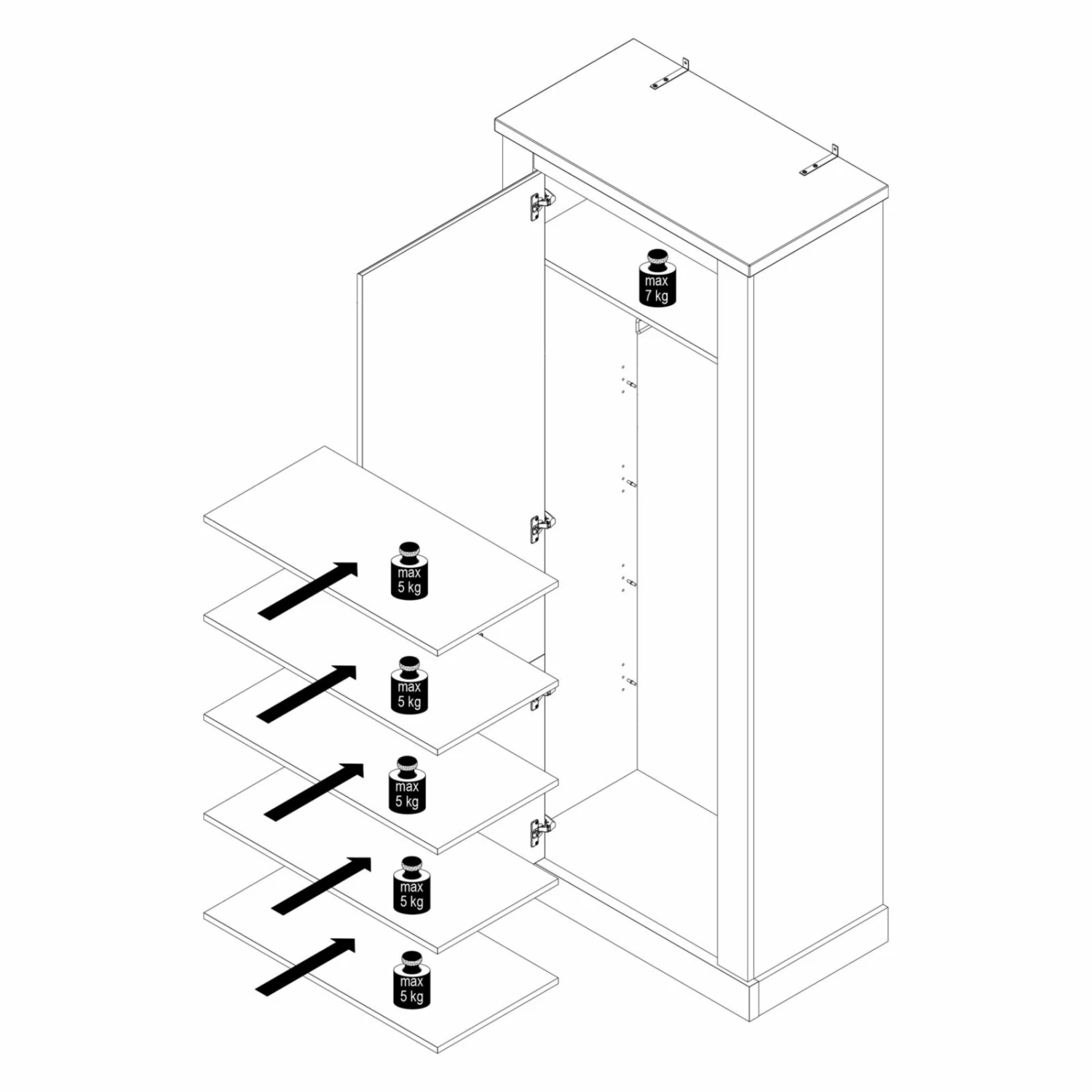 max
7 kg

max
5 kg

max
5 kg

max
5 kg

max
5 kg

max
5 kg