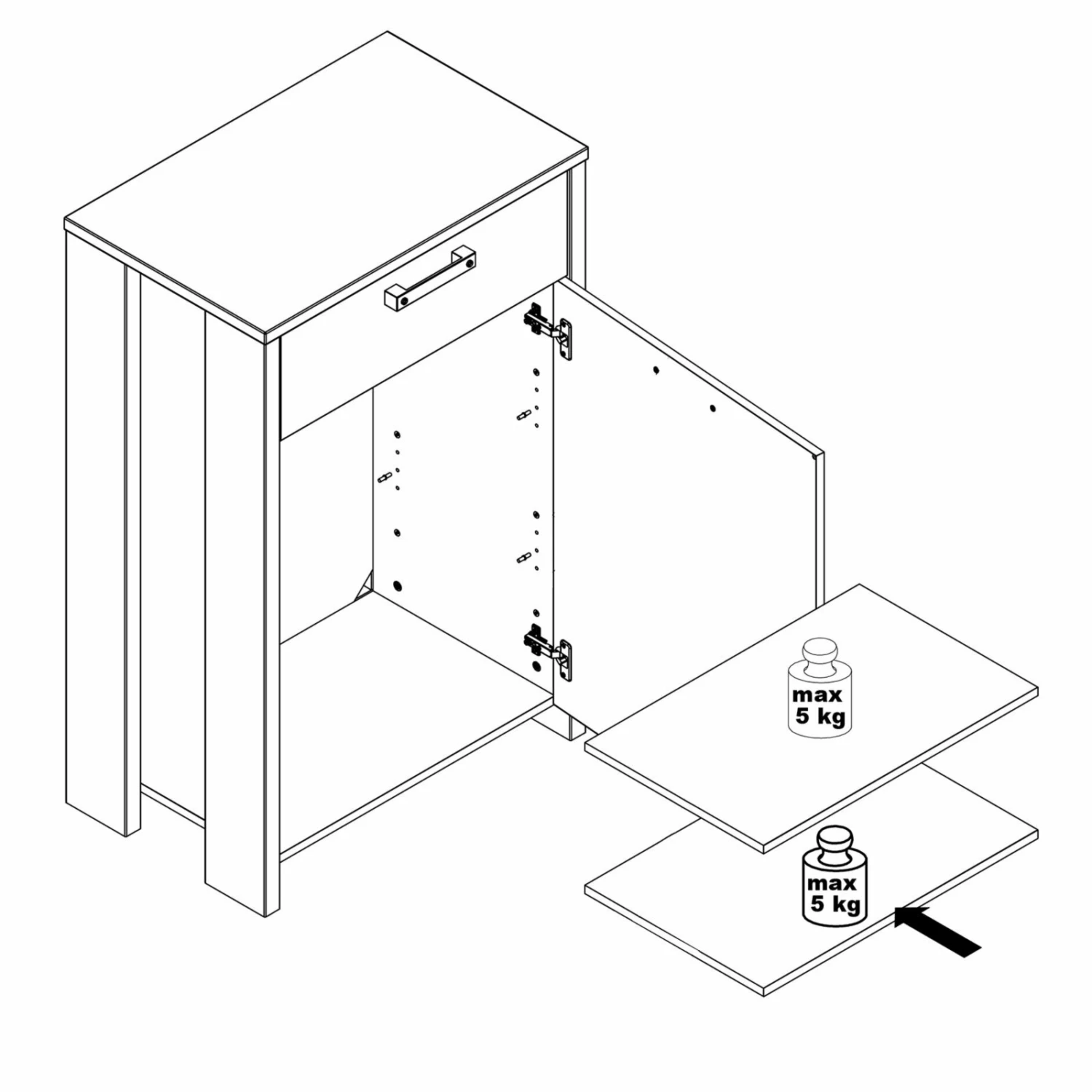 max
5 kg

max
5 kg